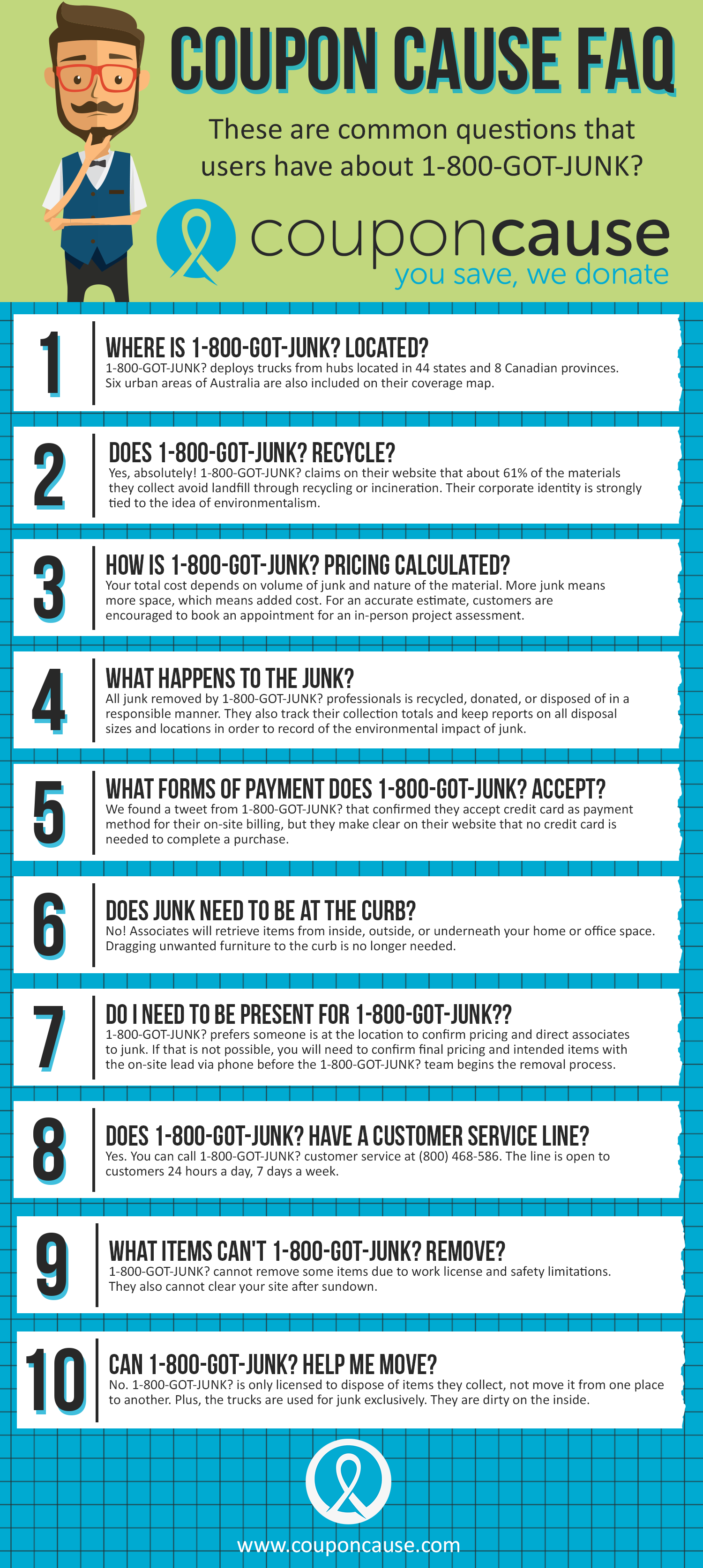 COUPON CAUSE FAQ

These are common questions that users have about 1-800-GOT-JUNK?

couponcause
you save, we donate

1
WHERE IS 1-800-GOT-JUNK? LOCATED?
1-800-GOT-JUNK? deploys trucks from hubs located in 44 states and 8 Canadian provinces. Six urban areas of Australia are also included on their coverage map.

2
DOES 1-800-GOT-JUNK? RECYCLE?
Yes, absolutely! 1-800-GOT-JUNK? claims on their website that about 61% of the materials they collect avoid landfill through recycling or incineration. Their corporate identity is strongly tied to the idea of environmentalism.

3
HOW IS 1-800-GOT-JUNK? PRICING CALCULATED?
Your total cost depends on volume of junk and nature of the material. More junk means more space, which means added cost. For an accurate estimate, customers are encouraged to book an appointment for an in-person project assessment.

4
WHAT HAPPENS TO THE JUNK?
All junk removed by 1-800-GOT-JUNK? professionals is recycled, donated, or disposed of in a responsible manner. They also track their collection totals and keep reports on all disposal sizes and locations in order to record of the environmental impact of junk.

5
WHAT FORMS OF PAYMENT DOES 1-800-GOT-JUNK? ACCEPT?
We found a tweet from 1-800-GOT-JUNK? that confirmed they accept credit card as payment method for their on-site billing, but they make clear on their website that no credit card is needed to complete a purchase.

6
DOES JUNK NEED TO BE AT THE CURB?
No! Associates will retrieve items from inside, outside, or underneath your home or office space. Dragging unwanted furniture to the curb is no longer needed.

7
DO I NEED TO BE PRESENT FOR 1-800-GOT-JUNK??
1-800-GOT-JUNK? prefers someone is at the location to confirm pricing and direct associates to junk. If that is not possible, you will need to confirm final pricing and intended items with the on-site lead via phone before the 1-800-GOT-JUNK? team begins the removal process.

8
DOES 1-800-GOT-JUNK? HAVE A CUSTOMER SERVICE LINE?
Yes. You can call 1-800-GOT-JUNK? customer service at (800) 468-586. The line is open to customers 24 hours a day, 7 days a week.

9
WHAT ITEMS CAN'T 1-800-GOT-JUNK? REMOVE?
1-800-GOT-JUNK? cannot remove some items due to work license and safety limitations. They also cannot clear your site after sundown.

10
CAN 1-800-GOT-JUNK? HELP ME MOVE?
No. 1-800-GOT-JUNK? is only licensed to dispose of items they collect, not move it from one place to another. Plus, the trucks are used for junk exclusively. They are dirty on the inside.

www.couponcause.com