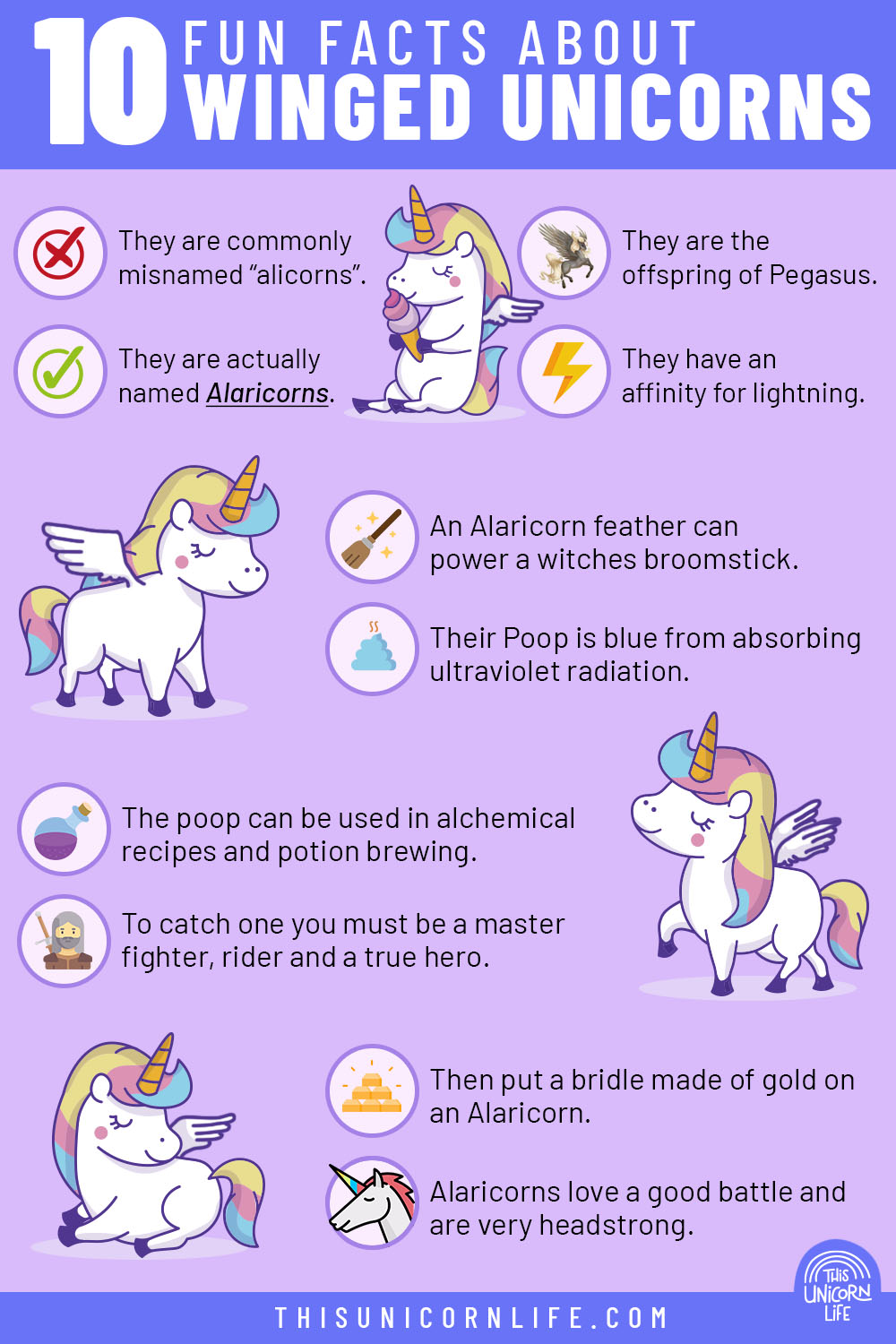 10 FUN FACTS ABOUT WINGED UNICORNS

They are commonly misnamed “alicorns”.

They are actually named Alaricorns.

They are the offspring of Pegasus.

They have an affinity for lightning.

An Alaricorn feather can power a witches broomstick.

Their Poop is blue from absorbing ultraviolet radiation.

The poop can be used in alchemical recipes and potion brewing.

To catch one you must be a master fighter, rider and a true hero.

Then put a bridle made of gold on an Alaricorn.

Alaricorns love a good battle and are very headstrong.

THIS UNICORN LIFE

THISUNICORNLIFE.COM