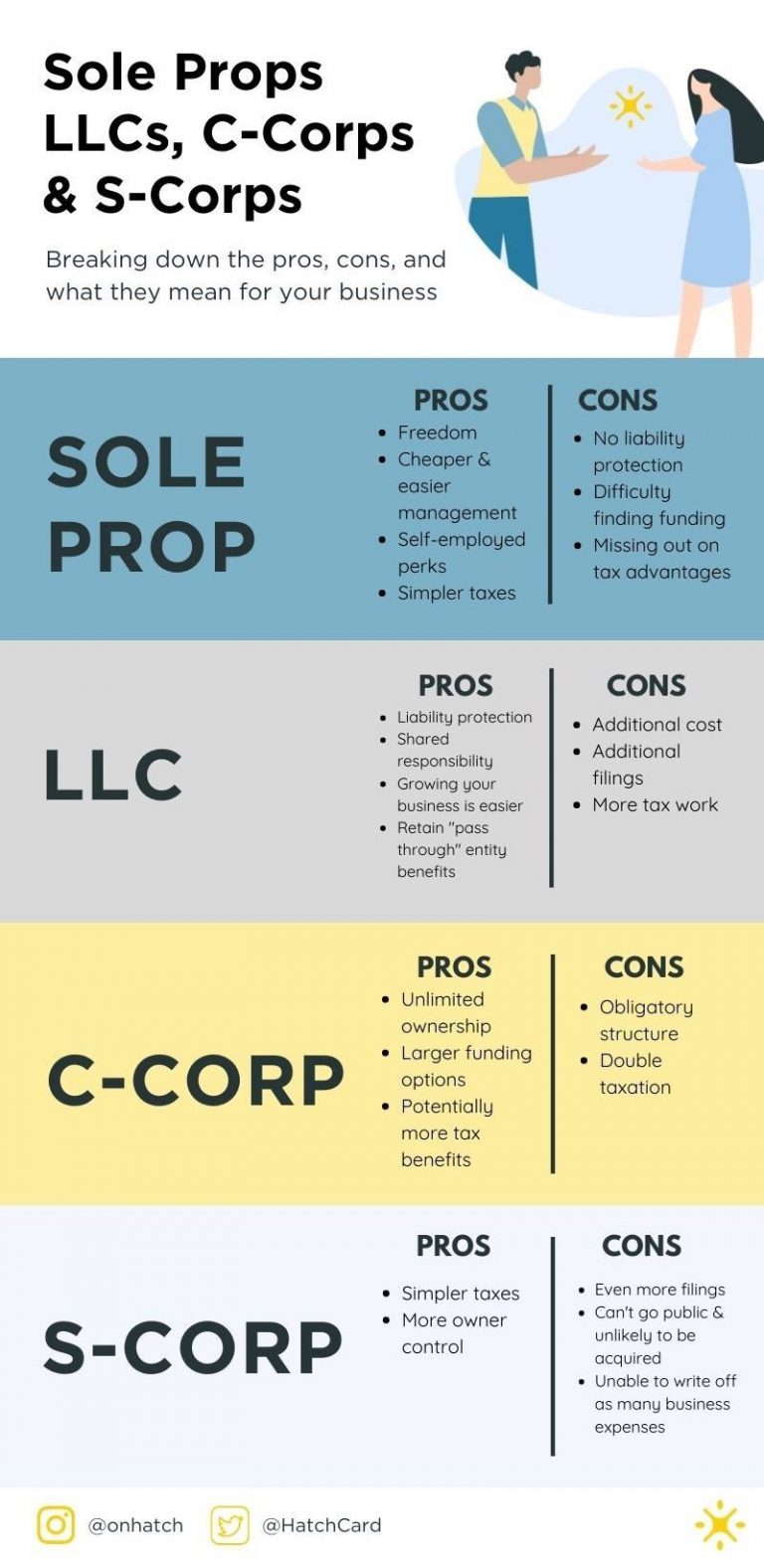 Sole Props LLCs, C-Corps & S-Corps

Breaking down the pros, cons, and what they mean for your business

SOLE PROP

PROS
- Freedom
- Cheaper & easier management
- Self-employed perks
- Simpler taxes

CONS
- No liability protection
- Difficulty finding funding
- Missing out on tax advantages

LLC

PROS
- Liability protection
- Shared responsibility
- Growing your business is easier
- Retain "pass through" entity benefits

CONS
- Additional cost
- Additional filings
- More tax work

C-CORP

PROS
- Unlimited ownership
- Larger funding options
- Potentially more tax benefits

CONS
- Obligatory structure
- Double taxation

S-CORP

PROS
- Simpler taxes
- More owner control

CONS
- Even more filings
- Can't go public & unlikely to be acquired
- Unable to write off as many business expenses

@onhatch @HatchCard