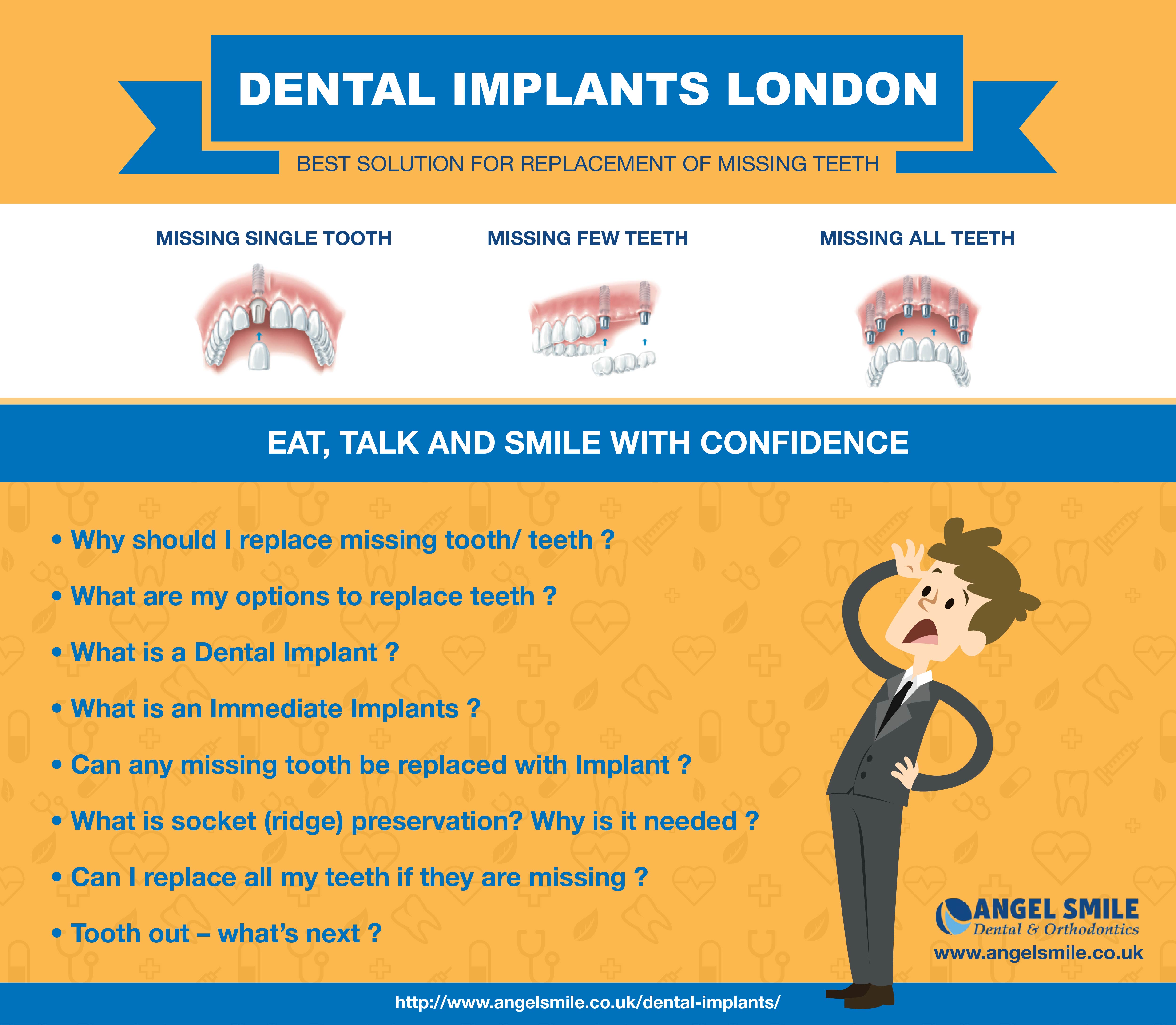 DENTAL IMPLANTS LONDON

BEST SOLUTION FOR REPLACEMENT OF MISSING TEETH

MISSING SINGLE TOOTH

MISSING FEW TEETH

MISSING ALL TEETH

EAT, TALK AND SMILE WITH CONFIDENCE

• Why should I replace missing tooth/ teeth ?

• What are my options to replace teeth ?

• What is a Dental Implant ?

• What is an Immediate Implants ?

• Can any missing tooth be replaced with Implant ?

• What is socket (ridge) preservation? Why is it needed ?

• Can I replace all my teeth if they are missing ?

• Tooth out – what's next ?

ANGEL SMILE
Dental & Orthodontics
www.angelsmile.co.uk

http://www.angelsmile.co.uk/dental-implants/