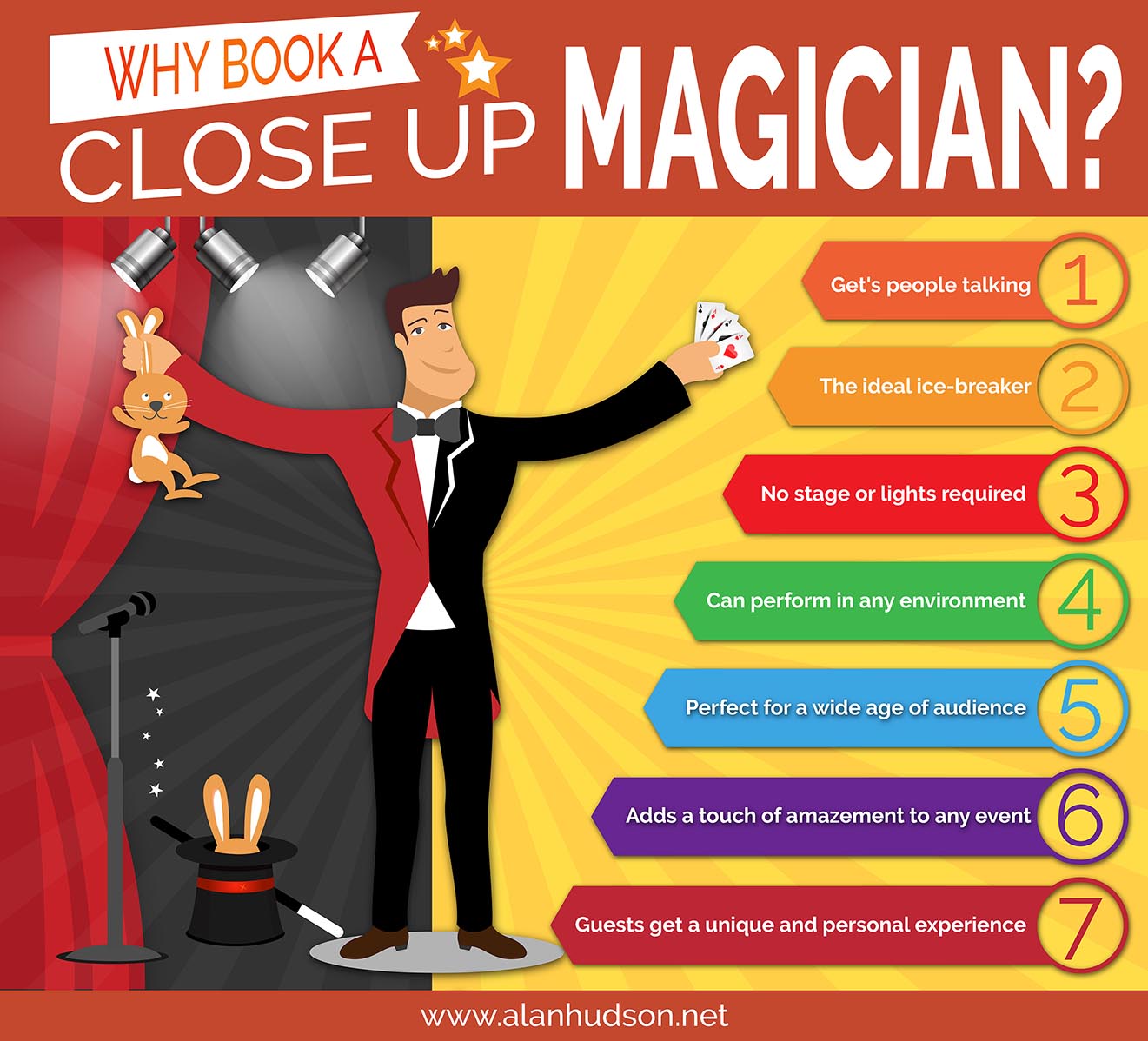 WHY BOOK A CLOSE UP MAGICIAN?

Get's people talking 1

The ideal ice-breaker 2

No stage or lights required 3

Can perform in any environment 4

Perfect for a wide age of audience 5

Adds a touch of amazement to any event 6

Guests get a unique and personal experience 7

www.alanhudson.net