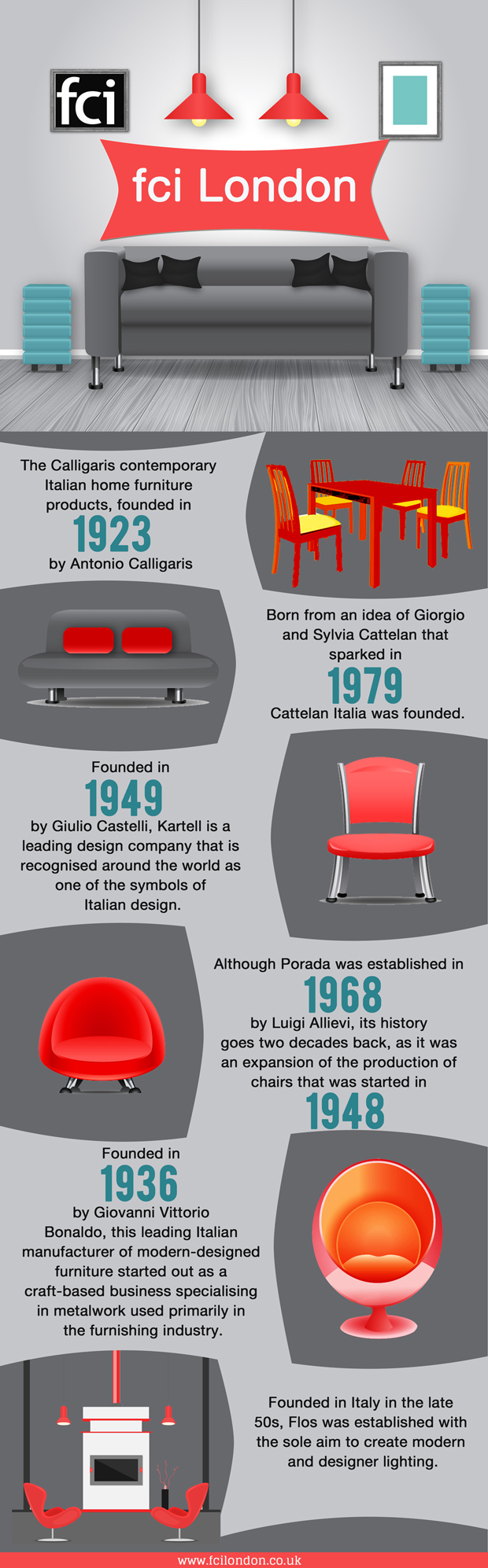 fci

fci London

The Calligaris contemporary Italian home furniture products, founded in
1923
by Antonio Calligaris

Born from an idea of Giorgio and Sylvia Cattelan that sparked in
1979
Cattelan Italia was founded.

Founded in
1949
by Giulio Castelli, Kartell is a leading design company that is recognised around the world as one of the symbols of Italian design.

Although Porada was established in
1968
by Luigi Allievi, its history goes two decades back, as it was an expansion of the production of chairs that was started in
1948

Founded in
1936
by Giovanni Vittorio Bonaldo, this leading Italian manufacturer of modern-designed furniture started out as a craft-based business specialising in metalwork used primarily in the furnishing industry.

Founded in Italy in the late 50s, Flos was established with the sole aim to create modern and designer lighting.

www.fcilondon.co.uk