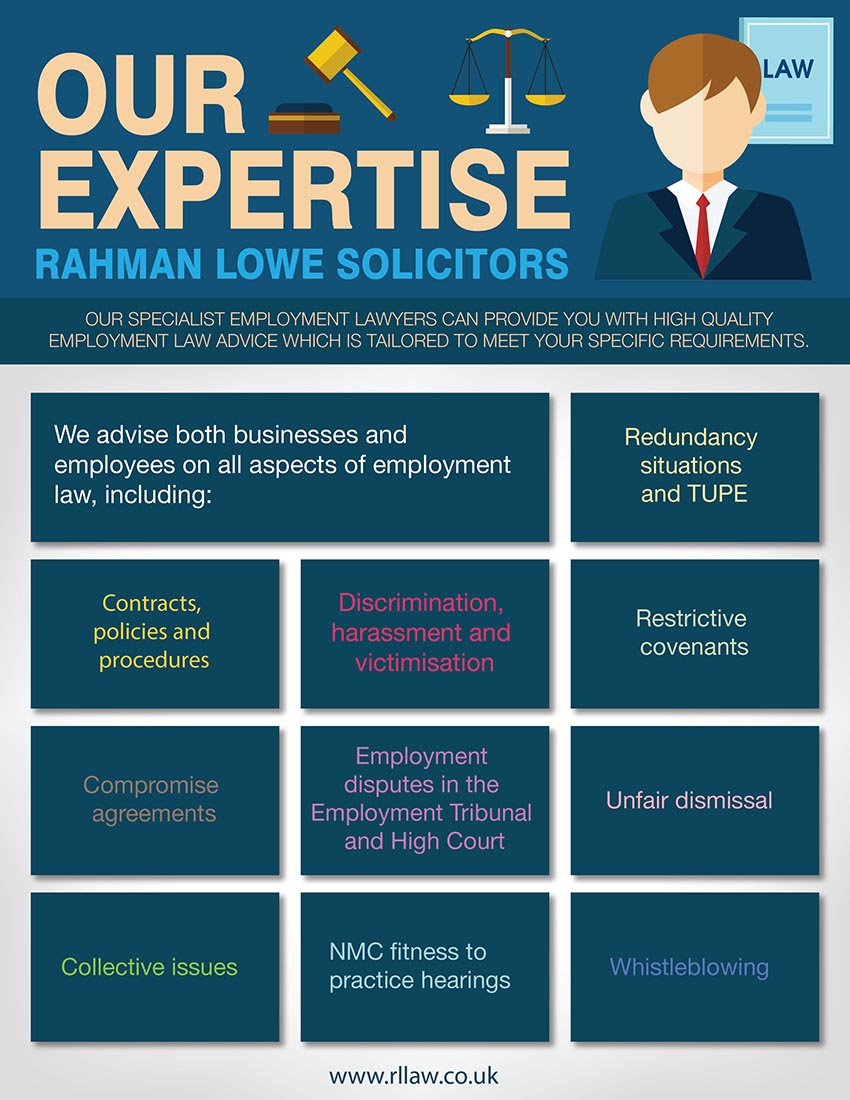 OUR EXPERTISE

LAW

RAHMAN LOWE SOLICITORS

OUR SPECIALIST EMPLOYMENT LAWYERS CAN PROVIDE YOU WITH HIGH QUALITY EMPLOYMENT LAW ADVICE WHICH IS TAILORED TO MEET YOUR SPECIFIC REQUIREMENTS.

We advise both businesses and employees on all aspects of employment law, including:

Redundancy situations and TUPE

Contracts, policies and procedures

Discrimination, harassment and victimisation

Restrictive covenants

Compromise agreements

Employment disputes in the Employment Tribunal and High Court

Unfair dismissal

Collective issues

NMC fitness to practice hearings

Whistleblowing

www.rllaw.co.uk