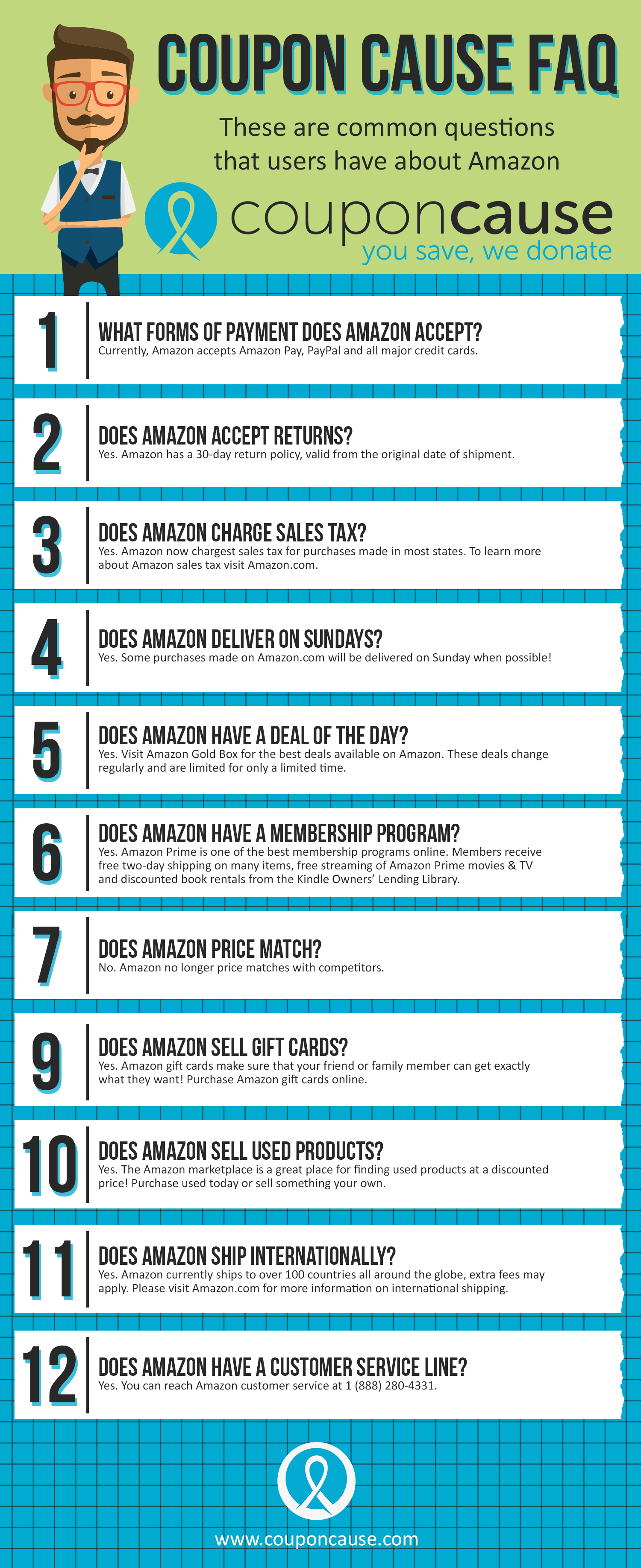 COUPON CAUSE FAQ

These are common questions that users have about Amazon

couponcause
you save, we donate

1
WHAT FORMS OF PAYMENT DOES AMAZON ACCEPT?
Currently, Amazon accepts Amazon Pay, PayPal and all major credit cards.

2
DOES AMAZON ACCEPT RETURNS?
Yes. Amazon has a 30-day return policy, valid from the original date of shipment.

3
DOES AMAZON CHARGE SALES TAX?
Yes. Amazon now chargest sales tax for purchases made in most states. To learn more about Amazon sales tax visit Amazon.com.

4
DOES AMAZON DELIVER ON SUNDAYS?
Yes. Some purchases made on Amazon.com will be delivered on Sunday when possible!

5
DOES AMAZON HAVE A DEAL OF THE DAY?
Yes. Visit Amazon Gold Box for the best deals available on Amazon. These deals change regularly and are limited for only a limited time.

6
DOES AMAZON HAVE A MEMBERSHIP PROGRAM?
Yes. Amazon Prime is one of the best membership programs online. Members receive free two-day shipping on many items, free streaming of Amazon Prime movies & TV and discounted book rentals from the Kindle Owners' Lending Library.

7
DOES AMAZON PRICE MATCH?
No. Amazon no longer price matches with competitors.

9
DOES AMAZON SELL GIFT CARDS?
Yes. Amazon gift cards make sure that your friend or family member can get exactly what they want! Purchase Amazon gift cards online.

10
DOES AMAZON SELL USED PRODUCTS?
Yes. The Amazon marketplace is a great place for finding used products at a discounted price! Purchase used today or sell something your own.

11
DOES AMAZON SHIP INTERNATIONALLY?
Yes. Amazon currently ships to over 100 countries all around the globe, extra fees may apply. Please visit Amazon.com for more information on international shipping.

12
DOES AMAZON HAVE A CUSTOMER SERVICE LINE?
Yes. You can reach Amazon customer service at 1 (888) 280-4331.

www.couponcause.com