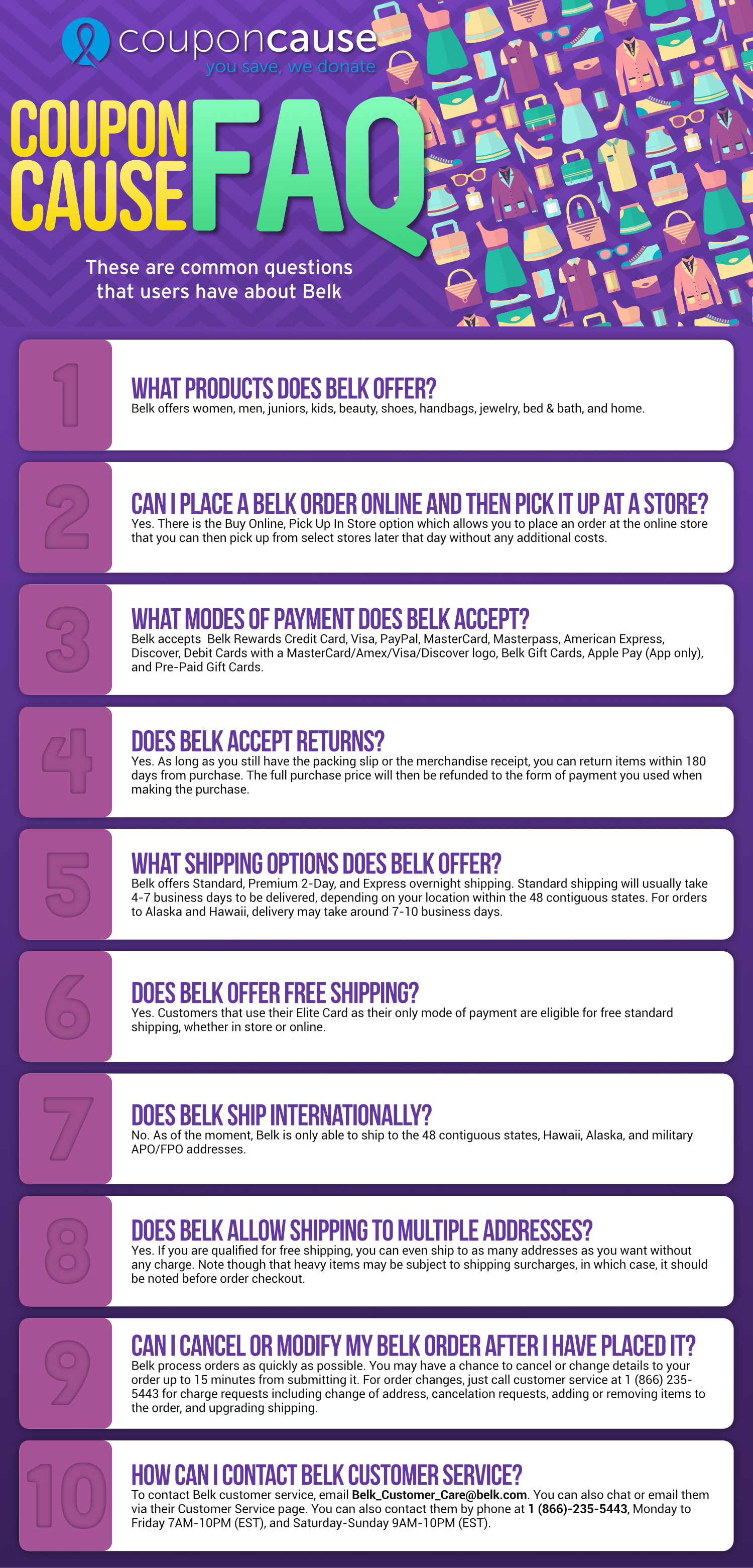 couponcause
you save, we donate

COUPON CAUSE FAQ

These are common questions that users have about Belk

1
WHAT PRODUCTS DOES BELK OFFER?
Belk offers women, men, juniors, kids, beauty, shoes, handbags, jewelry, bed & bath, and home.

2
CAN I PLACE A BELK ORDER ONLINE AND THEN PICK IT UP AT A STORE?
Yes. There is the Buy Online, Pick Up In Store option which allows you to place an order at the online store that you can then pick up from select stores later that day without any additional costs.

3
WHAT MODES OF PAYMENT DOES BELK ACCEPT?
Belk accepts Belk Rewards Credit Card, Visa, PayPal, MasterCard, Masterpass, American Express, Discover, Debit Cards with a MasterCard/Amex/Visa/Discover logo, Belk Gift Cards, Apple Pay (App only), and Pre-Paid Gift Cards.

4
DOES BELK ACCEPT RETURNS?
Yes. As long as you still have the packing slip or the merchandise receipt, you can return items within 180 days from purchase. The full purchase price will then be refunded to the form of payment you used when making the purchase.

5
WHAT SHIPPING OPTIONS DOES BELK OFFER?
Belk offers Standard, Premium 2-Day, and Express overnight shipping. Standard shipping will usually take 4-7 business days to be delivered, depending on your location within the 48 contiguous states. For orders to Alaska and Hawaii, delivery may take around 7-10 business days.

6
DOES BELK OFFER FREE SHIPPING?
Yes. Customers that use their Elite Card as their only mode of payment are eligible for free standard shipping, whether in store or online.

7
DOES BELK SHIP INTERNATIONALLY?
No. As of the moment, Belk is only able to ship to the 48 contiguous states, Hawaii, Alaska, and military APO/FPO addresses.

8
DOES BELK ALLOW SHIPPING TO MULTIPLE ADDRESSES?
Yes. If you are qualified for free shipping, you can even ship to as many addresses as you want without any charge. Note though that heavy items may be subject to shipping surcharges, in which case, it should be noted before order checkout.

9
CAN I CANCEL OR MODIFY MY BELK ORDER AFTER I HAVE PLACED IT?
Belk process orders as quickly as possible. You may have a chance to cancel or change details to your order up to 15 minutes from submitting it. For order changes, just call customer service at 1 (866) 235-5443 for charge requests including change of address, cancelation requests, adding or removing items to the order, and upgrading shipping.

10
HOW CAN I CONTACT BELK CUSTOMER SERVICE?
To contact Belk customer service, email Belk_Customer_Care@belk.com. You can also chat or email them via their Customer Service page. You can also contact them by phone at 1 (866)-235-5443, Monday to Friday 7AM-10PM (EST), and Saturday-Sunday 9AM-10PM (EST).