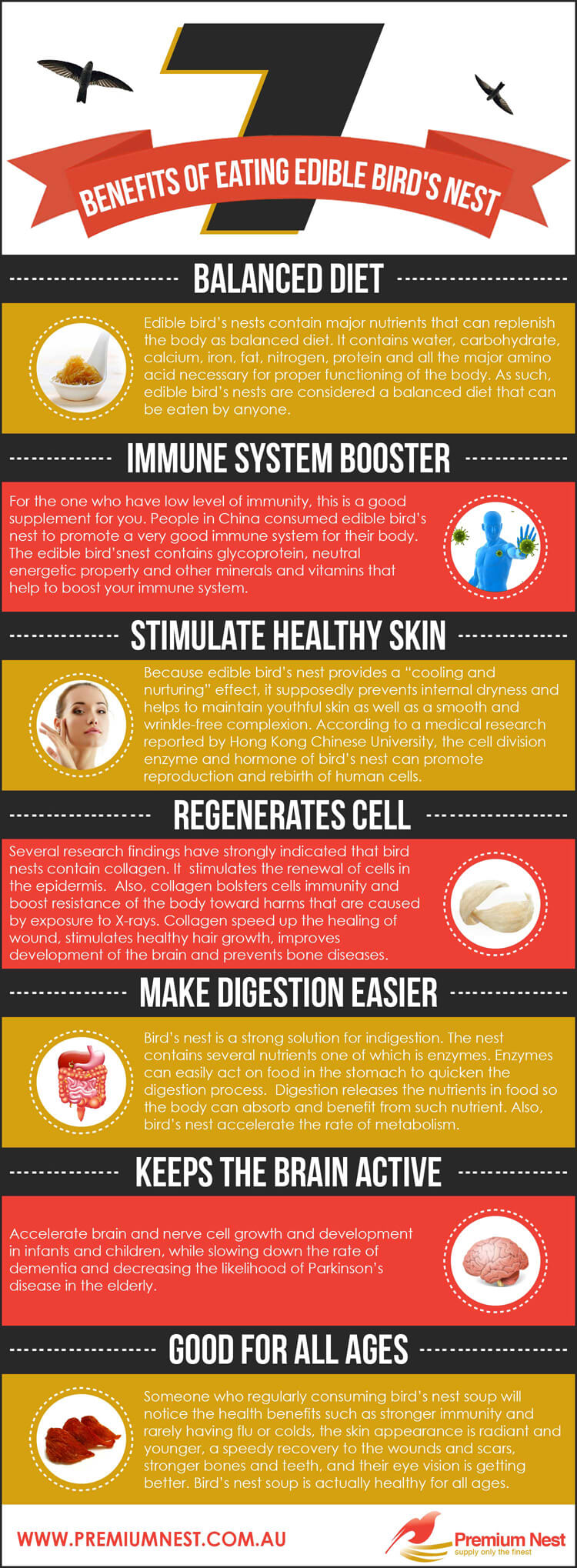 7

BENEFITS OF EATING EDIBLE BIRD'S NEST

BALANCED DIET

Edible bird's nests contain major nutrients that can replenish the body as balanced diet. It contains water, carbohydrate, calcium, iron, fat, nitrogen, protein and all the major amino acid necessary for proper functioning of the body. As such, edible bird's nests are considered a balanced diet that can be eaten by anyone.

IMMUNE SYSTEM BOOSTER

For the one who have low level of immunity, this is a good supplement for you. People in China consumed edible bird's nest to promote a very good immune system for their body. The edible bird'snest contains glycoprotein, neutral energetic property and other minerals and vitamins that help to boost your immune system.

STIMULATE HEALTHY SKIN

Because edible bird's nest provides a "cooling and nurturing" effect, it supposedly prevents internal dryness and helps to maintain youthful skin as well as a smooth and wrinkle-free complexion. According to a medical research reported by Hong Kong Chinese University, the cell division enzyme and hormone of bird's nest can promote reproduction and rebirth of human cells.

REGENERATES CELL

Several research findings have strongly indicated that bird nests contain collagen. It stimulates the renewal of cells in the epidermis. Also, collagen bolsters cells immunity and boost resistance of the body toward harms that are caused by exposure to X-rays. Collagen speed up the healing of wound, stimulates healthy hair growth, improves development of the brain and prevents bone diseases.

MAKE DIGESTION EASIER

Bird's nest is a strong solution for indigestion. The nest contains several nutrients one of which is enzymes. Enzymes can easily act on food in the stomach to quicken the digestion process. Digestion releases the nutrients in food so the body can absorb and benefit from such nutrient. Also, bird's nest accelerate the rate of metabolism.

KEEPS THE BRAIN ACTIVE

Accelerate brain and nerve cell growth and development in infants and children, while slowing down the rate of dementia and decreasing the likelihood of Parkinson's disease in the elderly.

GOOD FOR ALL AGES

Someone who regularly consuming bird's nest soup will notice the health benefits such as stronger immunity and rarely having flu or colds, the skin appearance is radiant and younger, a speedy recovery to the wounds and scars, stronger bones and teeth, and their eye vision is getting better. Bird's nest soup is actually healthy for all ages.

WWW.PREMIUMNEST.COM.AU

Premium Nest
supply only the finest