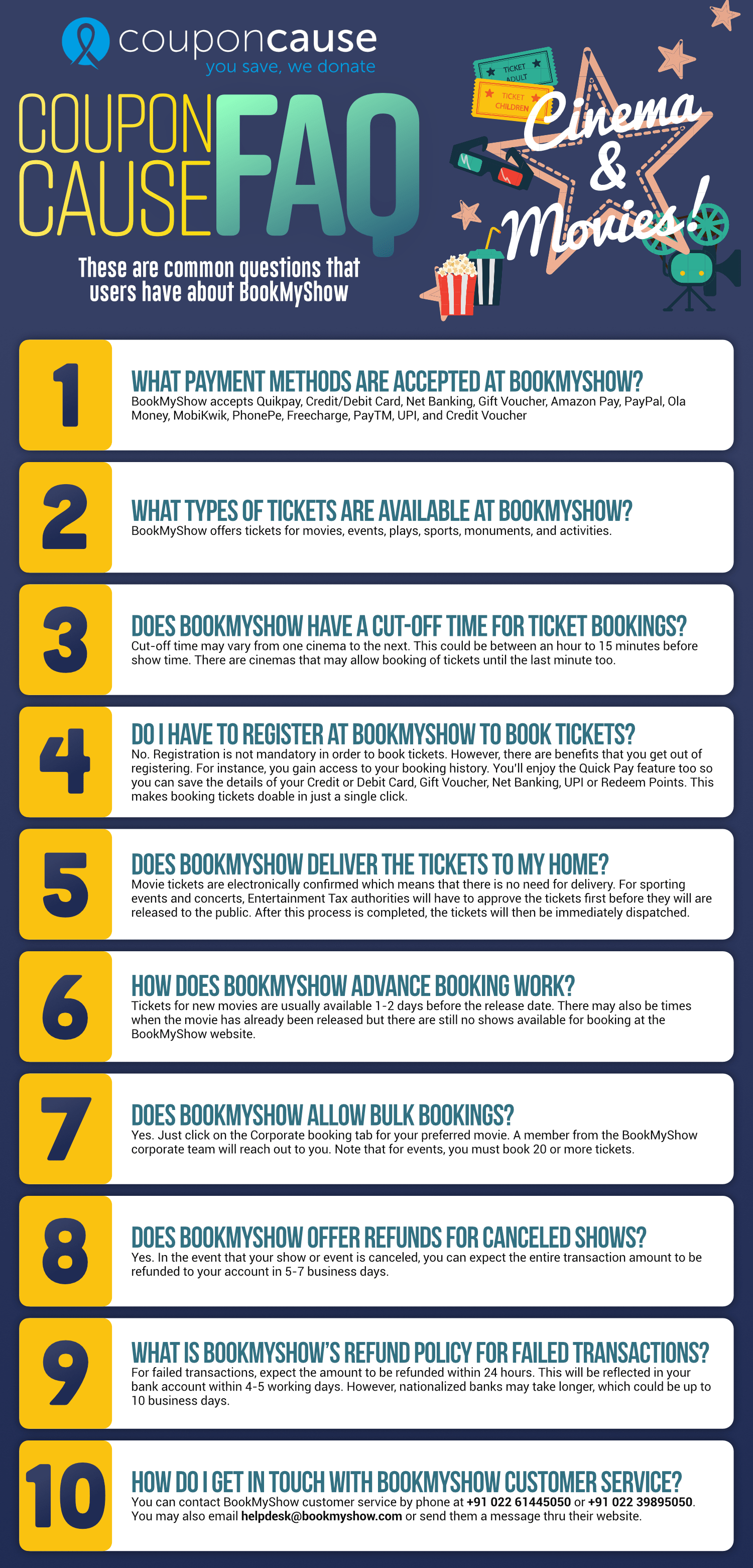 couponcause
you save, we donate

COUPON CAUSE FAQ

These are common questions that users have about BookMyShow

TICKET ADULT
TICKET CHILDREN

Cinema & Movies!

1
WHAT PAYMENT METHODS ARE ACCEPTED AT BOOKMYSHOW?
BookMyShow accepts Quikpay, Credit/Debit Card, Net Banking, Gift Voucher, Amazon Pay, PayPal, Ola Money, MobiKwik, PhonePe, Freecharge, PayTM, UPI, and Credit Voucher

2
WHAT TYPES OF TICKETS ARE AVAILABLE AT BOOKMYSHOW?
BookMyShow offers tickets for movies, events, plays, sports, monuments, and activities.

3
DOES BOOKMYSHOW HAVE A CUT-OFF TIME FOR TICKET BOOKINGS?
Cut-off time may vary from one cinema to the next. This could be between an hour to 15 minutes before show time. There are cinemas that may allow booking of tickets until the last minute too.

4
DO I HAVE TO REGISTER AT BOOKMYSHOW TO BOOK TICKETS?
No. Registration is not mandatory in order to book tickets. However, there are benefits that you get out of registering. For instance, you gain access to your booking history. You'll enjoy the Quick Pay feature too so you can save the details of your Credit or Debit Card, Gift Voucher, Net Banking, UPI or Redeem Points. This makes booking tickets doable in just a single click.

5
DOES BOOKMYSHOW DELIVER THE TICKETS TO MY HOME?
Movie tickets are electronically confirmed which means that there is no need for delivery. For sporting events and concerts, Entertainment Tax authorities will have to approve the tickets first before they will are released to the public. After this process is completed, the tickets will then be immediately dispatched.

6
HOW DOES BOOKMYSHOW ADVANCE BOOKING WORK?
Tickets for new movies are usually available 1-2 days before the release date. There may also be times when the movie has already been released but there are still no shows available for booking at the BookMyShow website.

7
DOES BOOKMYSHOW ALLOW BULK BOOKINGS?
Yes. Just click on the Corporate booking tab for your preferred movie. A member from the BookMyShow corporate team will reach out to you. Note that for events, you must book 20 or more tickets.

8
DOES BOOKMYSHOW OFFER REFUNDS FOR CANCELED SHOWS?
Yes. In the event that your show or event is canceled, you can expect the entire transaction amount to be refunded to your account in 5-7 business days.

9
WHAT IS BOOKMYSHOW'S REFUND POLICY FOR FAILED TRANSACTIONS?
For failed transactions, expect the amount to be refunded within 24 hours. This will be reflected in your bank account within 4-5 working days. However, nationalized banks may take longer, which could be up to 10 business days.

10
HOW DO I GET IN TOUCH WITH BOOKMYSHOW CUSTOMER SERVICE?
You can contact BookMyShow customer service by phone at +91 022 61445050 or +91 022 39895050. You may also email helpdesk@bookmyshow.com or send them a message thru their website.