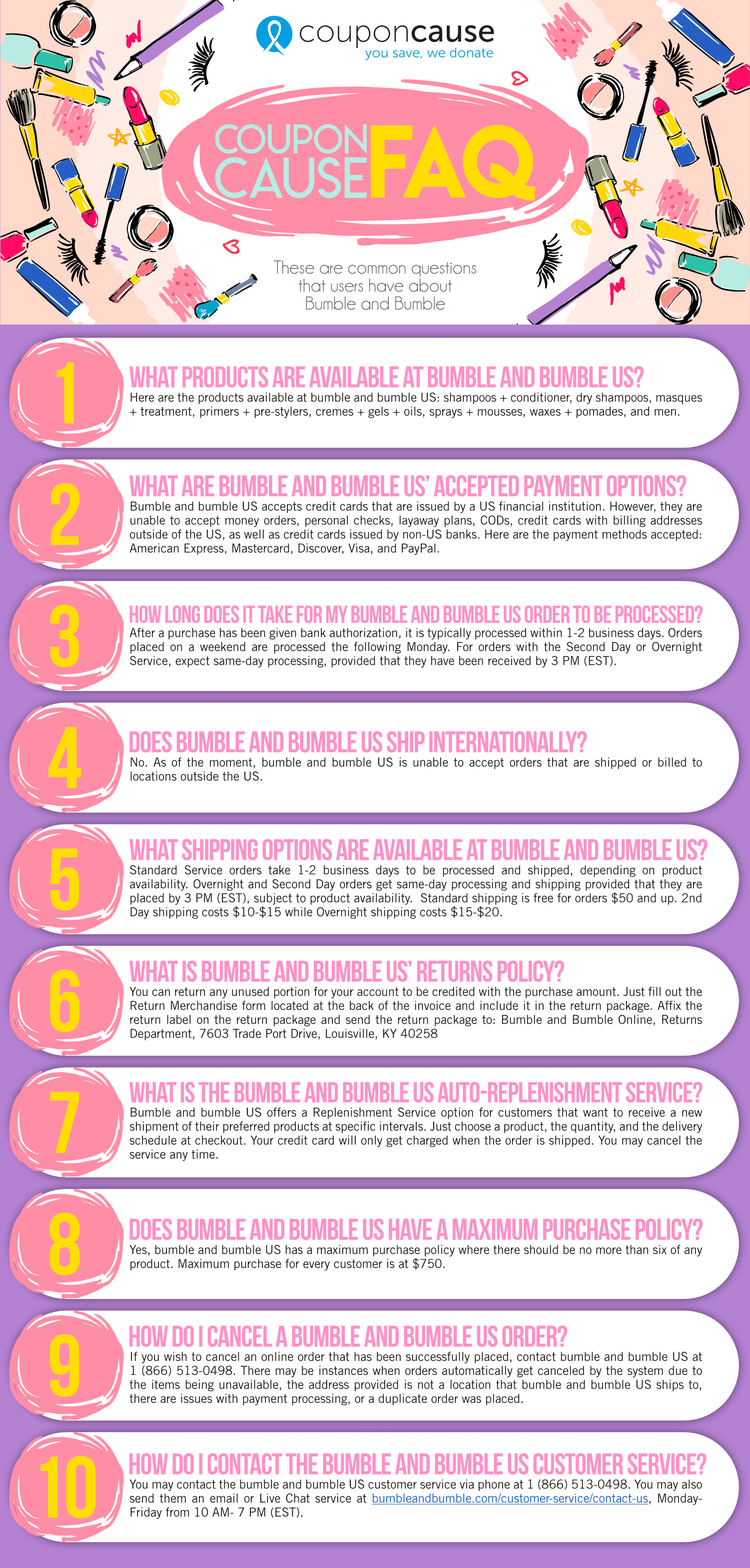 couponcause
you save, we donate

COUPON CAUSE FAQ

These are common questions that users have about Bumble and Bumble

1
WHAT PRODUCTS ARE AVAILABLE AT BUMBLE AND BUMBLE US?
Here are the products available at bumble and bumble US: shampoos + conditioner, dry shampoos, masques + treatment, primers + pre-stylers, cremes + gels + oils, sprays + mousses, waxes + pomades, and men.

2
WHAT ARE BUMBLE AND BUMBLE US' ACCEPTED PAYMENT OPTIONS?
Bumble and bumble US accepts credit cards that are issued by a US financial institution. However, they are unable to accept money orders, personal checks, layaway plans, CODs, credit cards with billing addresses outside of the US, as well as credit cards issued by non-US banks. Here are the payment methods accepted: American Express, Mastercard, Discover, Visa, and PayPal.

3
HOW LONG DOES IT TAKE FOR MY BUMBLE AND BUMBLE US ORDER TO BE PROCESSED?
After a purchase has been given bank authorization, it is typically processed within 1-2 business days. Orders placed on a weekend are processed the following Monday. For orders with the Second Day or Overnight Service, expect same-day processing, provided that they have been received by 3 PM (EST).

4
DOES BUMBLE AND BUMBLE US SHIP INTERNATIONALLY?
No. As of the moment, bumble and bumble US is unable to accept orders that are shipped or billed to locations outside the US.

5
WHAT SHIPPING OPTIONS ARE AVAILABLE AT BUMBLE AND BUMBLE US?
Standard Service orders take 1-2 business days to be processed and shipped, depending on product availability. Overnight and Second Day orders get same-day processing and shipping provided that they are placed by 3 PM (EST), subject to product availability. Standard shipping is free for orders $50 and up. 2nd Day shipping costs $10-$15 while Overnight shipping costs $15-$20.

6
WHAT IS BUMBLE AND BUMBLE US' RETURNS POLICY?
You can return any unused portion for your account to be credited with the purchase amount. Just fill out the Return Merchandise form located at the back of the invoice and include it in the return package. Affix the return label on the return package and send the return package to: Bumble and Bumble Online, Returns Department, 7603 Trade Port Drive, Louisville, KY 40258

7
WHAT IS THE BUMBLE AND BUMBLE US AUTO-REPLENISHMENT SERVICE?
Bumble and bumble US offers a Replenishment Service option for customers that want to receive a new shipment of their preferred products at specific intervals. Just choose a product, the quantity, and the delivery schedule at checkout. Your credit card will only get charged when the order is shipped. You may cancel the service any time.

8
DOES BUMBLE AND BUMBLE US HAVE A MAXIMUM PURCHASE POLICY?
Yes, bumble and bumble US has a maximum purchase policy where there should be no more than six of any product. Maximum purchase for every customer is at $750.

9
HOW DO I CANCEL A BUMBLE AND BUMBLE US ORDER?
If you wish to cancel an online order that has been successfully placed, contact bumble and bumble US at 1 (866) 513-0498. There may be instances when orders automatically get canceled by the system due to the items being unavailable, the address provided is not a location that bumble and bumble US ships to, there are issues with payment processing, or a duplicate order was placed.

10
HOW DO I CONTACT THE BUMBLE AND BUMBLE US CUSTOMER SERVICE?
You may contact the bumble and bumble US customer service via phone at 1 (866) 513-0498. You may also send them an email or Live Chat service at bumbleandbumble.com/customer-service/contact-us, Monday-Friday from 10 AM- 7 PM (EST).