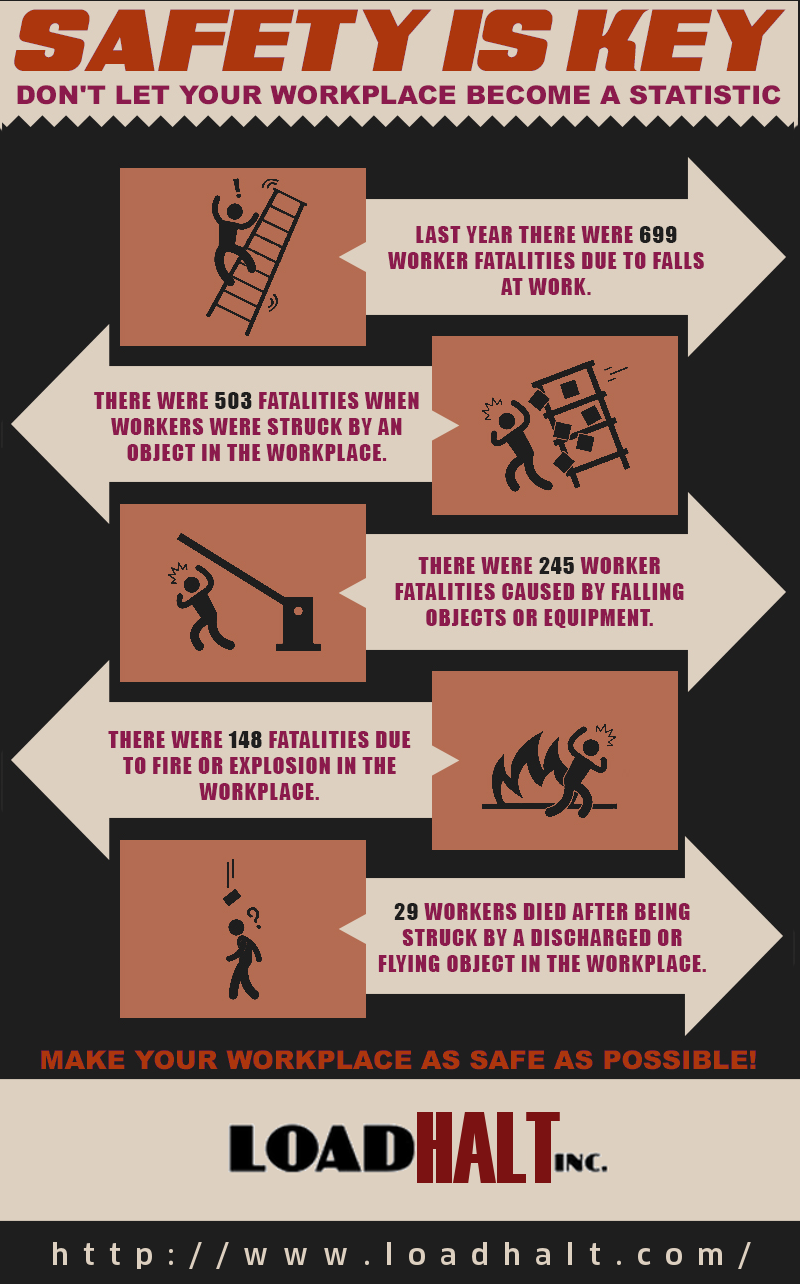 SAFETY IS KEY
DON'T LET YOUR WORKPLACE BECOME A STATISTIC

LAST YEAR THERE WERE 699 WORKER FATALITIES DUE TO FALLS AT WORK.

THERE WERE 503 FATALITIES WHEN WORKERS WERE STRUCK BY AN OBJECT IN THE WORKPLACE.

THERE WERE 245 WORKER FATALITIES CAUSED BY FALLING OBJECTS OR EQUIPMENT.

THERE WERE 148 FATALITIES DUE TO FIRE OR EXPLOSION IN THE WORKPLACE.

29 WORKERS DIED AFTER BEING STRUCK BY A DISCHARGED OR FLYING OBJECT IN THE WORKPLACE.

MAKE YOUR WORKPLACE AS SAFE AS POSSIBLE!

LOADHALT INC.

http://www.loadhalt.com/