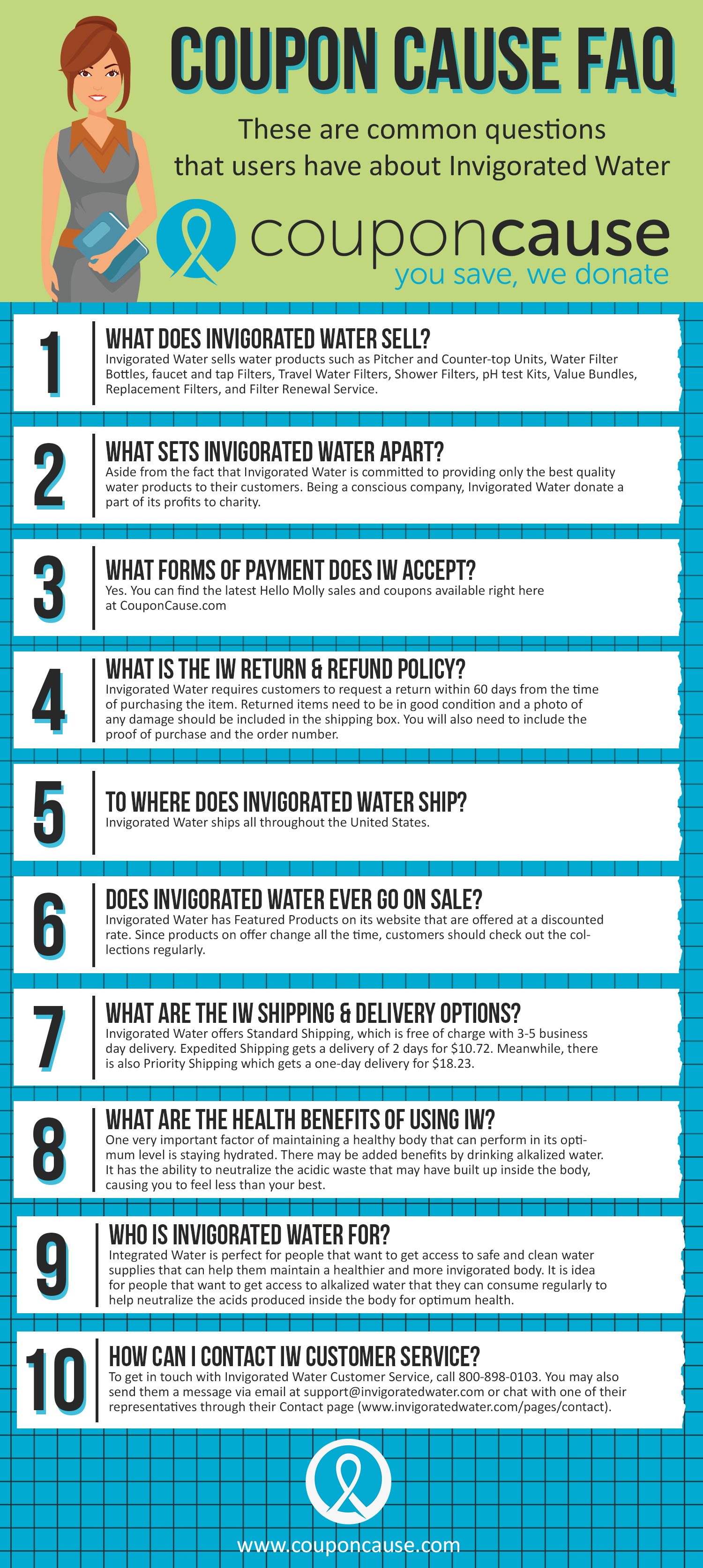 COUPON CAUSE FAQ

These are common questions that users have about Invigorated Water

couponcause
you save, we donate

1
WHAT DOES INVIGORATED WATER SELL?
Invigorated Water sells water products such as Pitcher and Counter-top Units, Water Filter Bottles, faucet and tap Filters, Travel Water Filters, Shower Filters, pH test Kits, Value Bundles, Replacement Filters, and Filter Renewal Service.

2
WHAT SETS INVIGORATED WATER APART?
Aside from the fact that Invigorated Water is committed to providing only the best quality water products to their customers. Being a conscious company, Invigorated Water donate a part of its profits to charity.

3
WHAT FORMS OF PAYMENT DOES IW ACCEPT?
Yes. You can find the latest Hello Molly sales and coupons available right here at CouponCause.com

4
WHAT IS THE IW RETURN & REFUND POLICY?
Invigorated Water requires customers to request a return within 60 days from the time of purchasing the item. Returned items need to be in good condition and a photo of any damage should be included in the shipping box. You will also need to include the proof of purchase and the order number.

5
TO WHERE DOES INVIGORATED WATER SHIP?
Invigorated Water ships all throughout the United States.

6
DOES INVIGORATED WATER EVER GO ON SALE?
Invigorated Water has Featured Products on its website that are offered at a discounted rate. Since products on offer change all the time, customers should check out the collections regularly.

7
WHAT ARE THE IW SHIPPING & DELIVERY OPTIONS?
Invigorated Water offers Standard Shipping, which is free of charge with 3-5 business day delivery. Expedited Shipping gets a delivery of 2 days for $10.72. Meanwhile, there is also Priority Shipping which gets a one-day delivery for $18.23.

8
WHAT ARE THE HEALTH BENEFITS OF USING IW?
One very important factor of maintaining a healthy body that can perform in its optimum level is staying hydrated. There may be added benefits by drinking alkalized water. It has the ability to neutralize the acidic waste that may have built up inside the body, causing you to feel less than your best.

9
WHO IS INVIGORATED WATER FOR?
Integrated Water is perfect for people that want to get access to safe and clean water supplies that can help them maintain a healthier and more invigorated body. It is idea for people that want to get access to alkalized water that they can consume regularly to help neutralize the acids produced inside the body for optimum health.

10
HOW CAN I CONTACT IW CUSTOMER SERVICE?
To get in touch with Invigorated Water Customer Service, call 800-898-0103. You may also send them a message via email at support@invigoratedwater.com or chat with one of their representatives through their Contact page (www.invigoratedwater.com/pages/contact).

www.couponcause.com