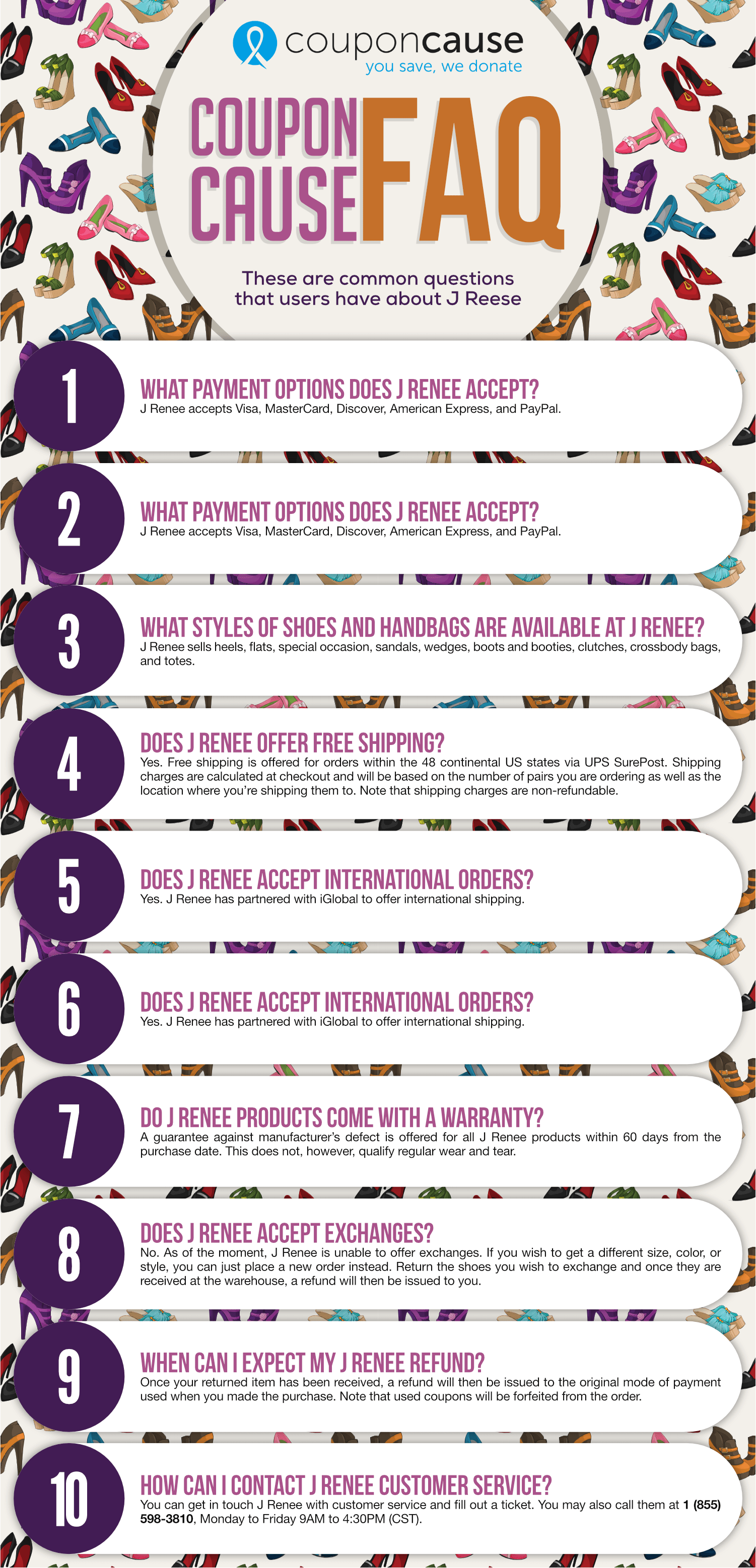 couponcause
you save, we donate

COUPON CAUSE FAQ

These are common questions that users have about J Reese

1
WHAT PAYMENT OPTIONS DOES J RENEE ACCEPT?
J Renee accepts Visa, MasterCard, Discover, American Express, and PayPal.

2
WHAT PAYMENT OPTIONS DOES J RENEE ACCEPT?
J Renee accepts Visa, MasterCard, Discover, American Express, and PayPal.

3
WHAT STYLES OF SHOES AND HANDBAGS ARE AVAILABLE AT J RENEE?
J Renee sells heels, flats, special occasion, sandals, wedges, boots and booties, clutches, crossbody bags, and totes.

4
DOES J RENEE OFFER FREE SHIPPING?
Yes. Free shipping is offered for orders within the 48 continental US states via UPS SurePost. Shipping charges are calculated at checkout and will be based on the number of pairs you are ordering as well as the location where you're shipping them to. Note that shipping charges are non-refundable.

5
DOES J RENEE ACCEPT INTERNATIONAL ORDERS?
Yes. J Renee has partnered with iGlobal to offer international shipping.

6
DOES J RENEE ACCEPT INTERNATIONAL ORDERS?
Yes. J Renee has partnered with iGlobal to offer international shipping.

7
DO J RENEE PRODUCTS COME WITH A WARRANTY?
A guarantee against manufacturer's defect is offered for all J Renee products within 60 days from the purchase date. This does not, however, qualify regular wear and tear.

8
DOES J RENEE ACCEPT EXCHANGES?
No. As of the moment, J Renee is unable to offer exchanges. If you wish to get a different size, color, or style, you can just place a new order instead. Return the shoes you wish to exchange and once they are received at the warehouse, a refund will then be issued to you.

9
WHEN CAN I EXPECT MY J RENEE REFUND?
Once your returned item has been received, a refund will then be issued to the original mode of payment used when you made the purchase. Note that used coupons will be forfeited from the order.

10
HOW CAN I CONTACT J RENEE CUSTOMER SERVICE?
You can get in touch J Renee with customer service and fill out a ticket. You may also call them at 1 (855) 598-3810, Monday to Friday 9AM to 4:30PM (CST).