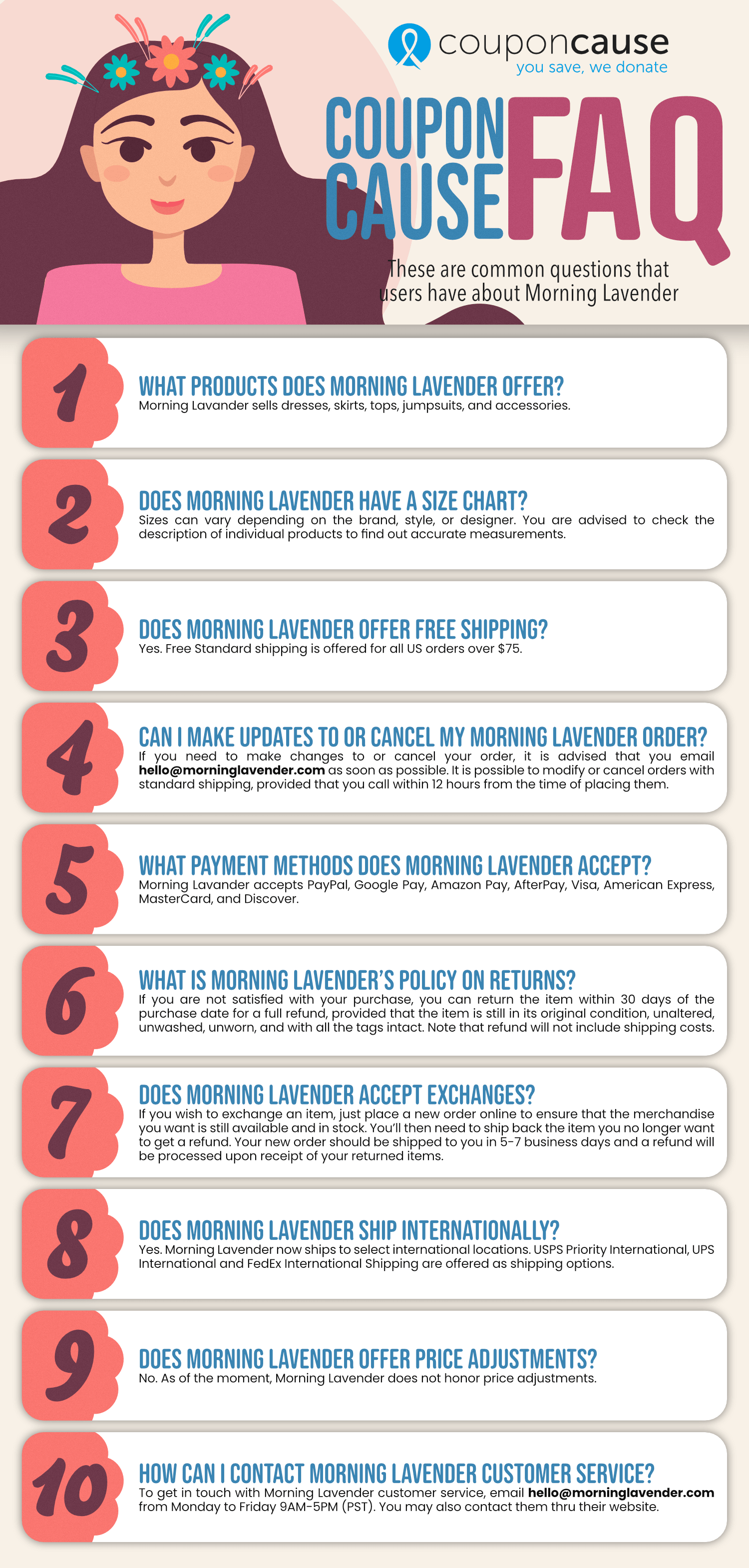 couponcause
you save, we donate

COUPON CAUSE FAQ

These are common questions that users have about Morning Lavender

1
WHAT PRODUCTS DOES MORNING LAVENDER OFFER?
Morning Lavander sells dresses, skirts, tops, jumpsuits, and accessories.

2
DOES MORNING LAVENDER HAVE A SIZE CHART?
Sizes can vary depending on the brand, style, or designer. You are advised to check the description of individual products to find out accurate measurements.

3
DOES MORNING LAVENDER OFFER FREE SHIPPING?
Yes. Free Standard shipping is offered for all US orders over $75.

4
CAN I MAKE UPDATES TO OR CANCEL MY MORNING LAVENDER ORDER?
If you need to make changes to or cancel your order, it is advised that you email hello@morninglavender.com as soon as possible. It is possible to modify or cancel orders with standard shipping, provided that you call within 12 hours from the time of placing them.

5
WHAT PAYMENT METHODS DOES MORNING LAVENDER ACCEPT?
Morning Lavander accepts PayPal, Google Pay, Amazon Pay, AfterPay, Visa, American Express, MasterCard, and Discover.

6
WHAT IS MORNING LAVENDER'S POLICY ON RETURNS?
If you are not satisfied with your purchase, you can return the item within 30 days of the purchase date for a full refund, provided that the item is still in its original condition, unaltered, unwashed, unworn, and with all the tags intact. Note that refund will not include shipping costs.

7
DOES MORNING LAVENDER ACCEPT EXCHANGES?
If you wish to exchange an item, just place a new order online to ensure that the merchandise you want is still available and in stock. You'll then need to ship back the item you no longer want to get a refund. Your new order should be shipped to you in 5-7 business days and a refund will be processed upon receipt of your returned items.

8
DOES MORNING LAVENDER SHIP INTERNATIONALLY?
Yes. Morning Lavender now ships to select international locations. USPS Priority International, UPS International and FedEx International Shipping are offered as shipping options.

9
DOES MORNING LAVENDER OFFER PRICE ADJUSTMENTS?
No. As of the moment, Morning Lavender does not honor price adjustments.

10
HOW CAN I CONTACT MORNING LAVENDER CUSTOMER SERVICE?
To get in touch with Morning Lavender customer service, email hello@morninglavender.com from Monday to Friday 9AM-5PM (PST). You may also contact them thru their website.