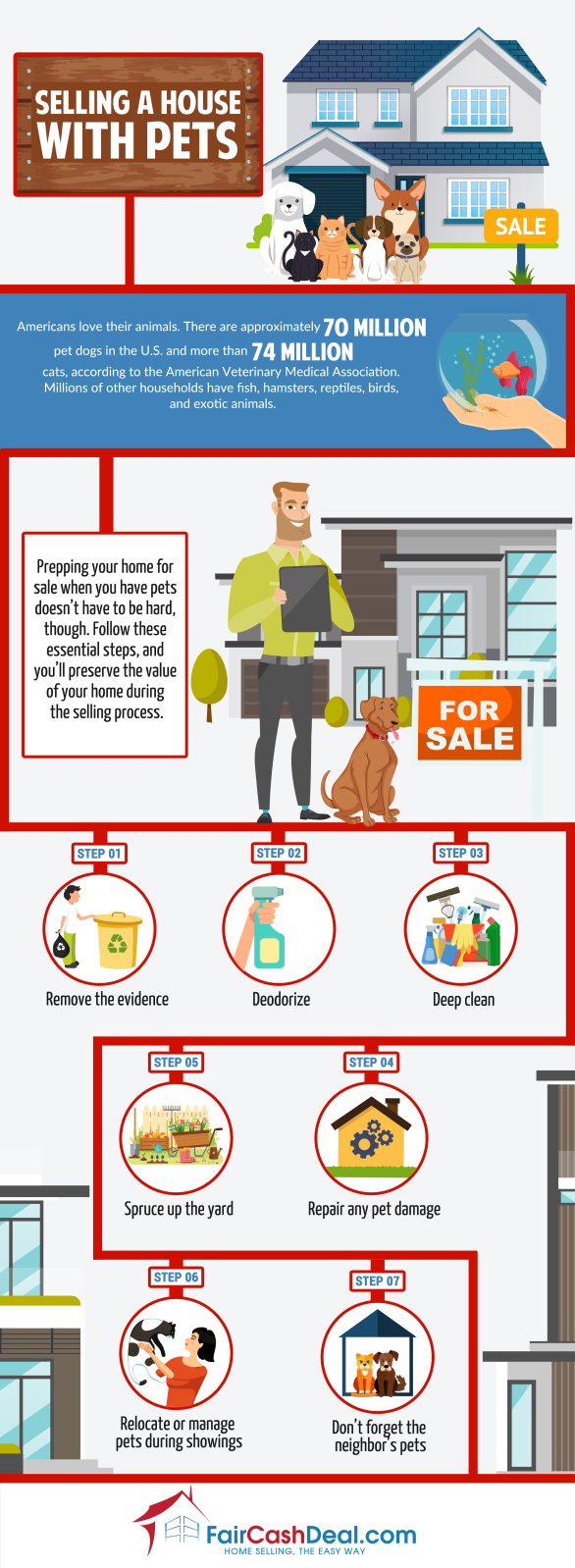 SELLING A HOUSE WITH PETS

SALE

Americans love their animals. There are approximately 70 MILLION pet dogs in the U.S. and more than 74 MILLION cats, according to the American Veterinary Medical Association. Millions of other households have fish, hamsters, reptiles, birds, and exotic animals.

Prepping your home for sale when you have pets doesn't have to be hard, though. Follow these essential steps, and you'll preserve the value of your home during the selling process.

FOR SALE

STEP 01
Remove the evidence

STEP 02
Deodorize

STEP 03
Deep clean

STEP 05
Spruce up the yard

STEP 04
Repair any pet damage

STEP 06
Relocate or manage pets during showings

STEP 07
Don't forget the neighbor's pets

FairCashDeal.com
HOME SELLING, THE EASY WAY