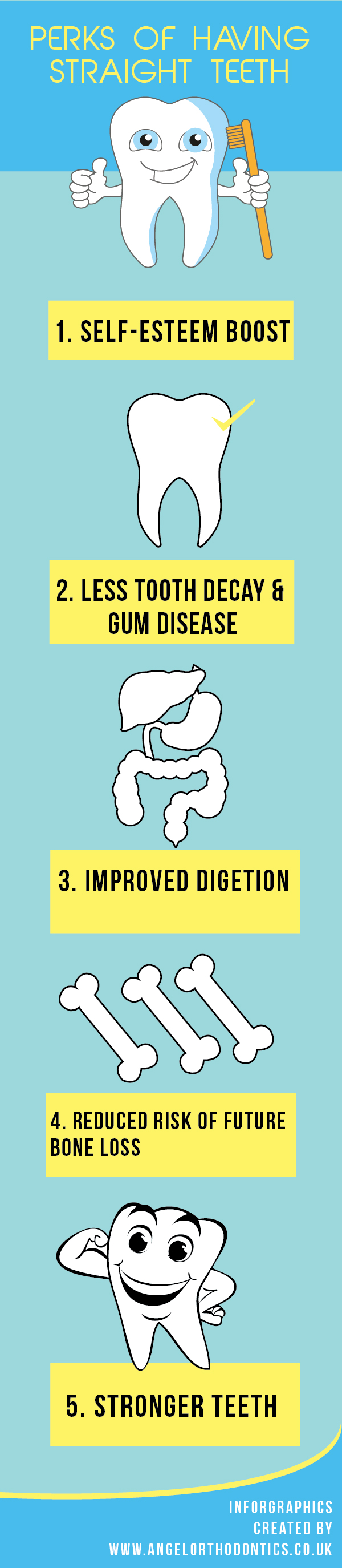 PERKS OF HAVING STRAIGHT TEETH

1. SELF-ESTEEM BOOST

2. LESS TOOTH DECAY & GUM DISEASE

3. IMPROVED DIGETION

4. REDUCED RISK OF FUTURE BONE LOSS

5. STRONGER TEETH

INFORGRAPHICS CREATED BY WWW.ANGELORTHODONTICS.CO.UK