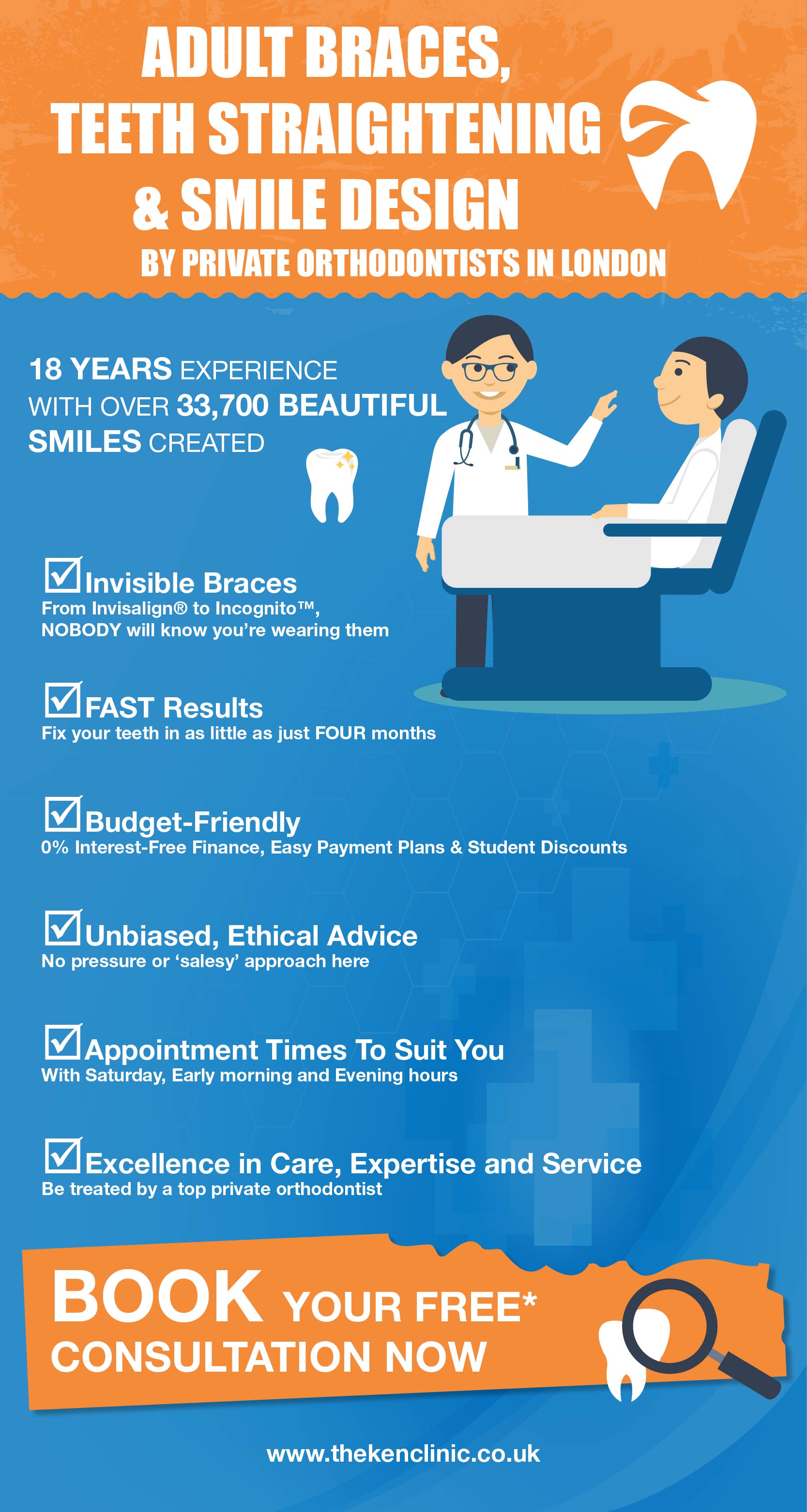 ADULT BRACES, TEETH STRAIGHTENING & SMILE DESIGN

BY PRIVATE ORTHODONTISTS IN LONDON

18 YEARS EXPERIENCE WITH OVER 33,700 BEAUTIFUL SMILES CREATED

Invisible Braces
From Invisalign® to Incognito™, NOBODY will know you're wearing them

FAST Results
Fix your teeth in as little as just FOUR months

Budget-Friendly
0% Interest-Free Finance, Easy Payment Plans & Student Discounts

Unbiased, Ethical Advice
No pressure or 'salesy' approach here

Appointment Times To Suit You
With Saturday, Early morning and Evening hours

Excellence in Care, Expertise and Service
Be treated by a top private orthodontist

BOOK YOUR FREE* CONSULTATION NOW

www.thekenclinic.co.uk