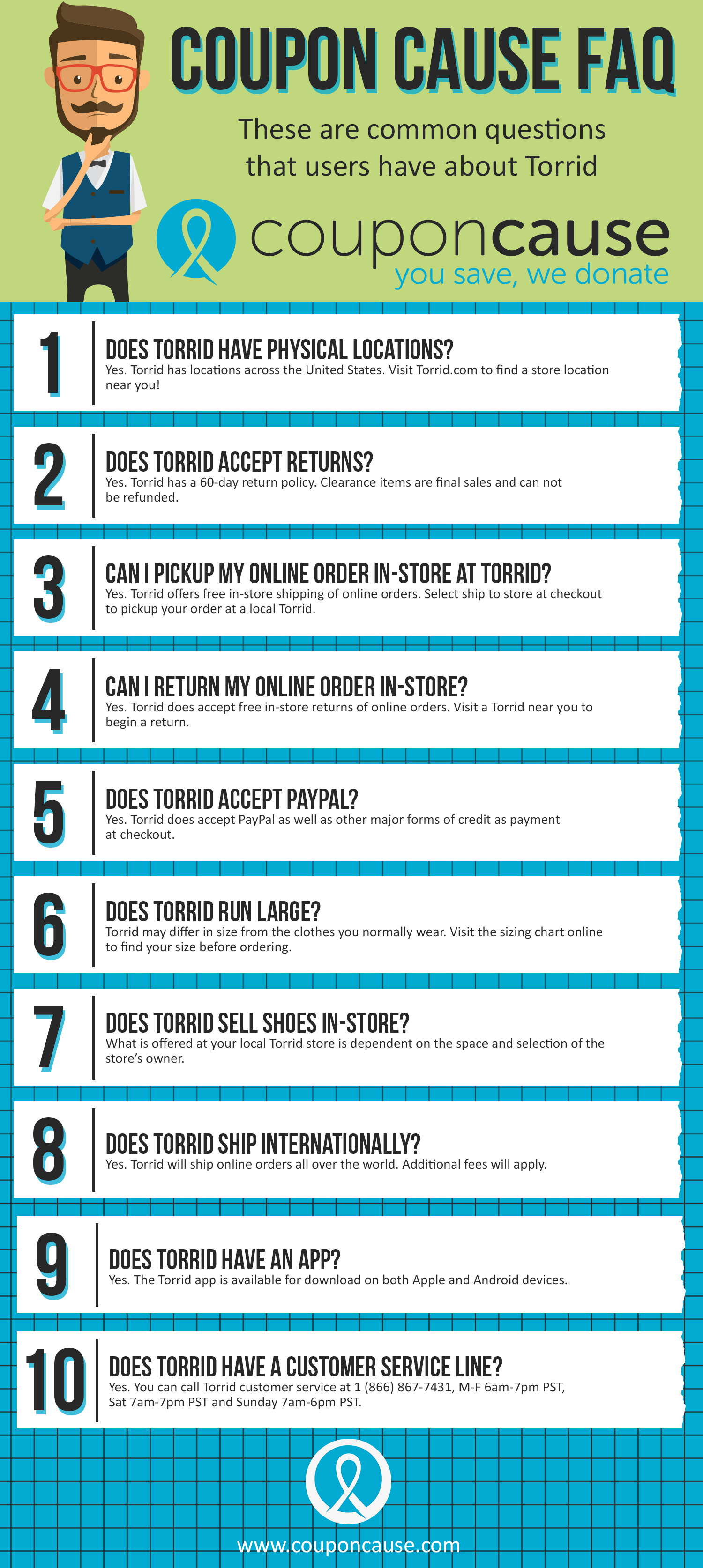 COUPON CAUSE FAQ

These are common questions that users have about Torrid

couponcause
you save, we donate

1
DOES TORRID HAVE PHYSICAL LOCATIONS?
Yes. Torrid has locations across the United States. Visit Torrid.com to find a store location near you!

2
DOES TORRID ACCEPT RETURNS?
Yes. Torrid has a 60-day return policy. Clearance items are final sales and can not be refunded.

3
CAN I PICKUP MY ONLINE ORDER IN-STORE AT TORRID?
Yes. Torrid offers free in-store shipping of online orders. Select ship to store at checkout to pickup your order at a local Torrid.

4
CAN I RETURN MY ONLINE ORDER IN-STORE?
Yes. Torrid does accept free in-store returns of online orders. Visit a Torrid near you to begin a return.

5
DOES TORRID ACCEPT PAYPAL?
Yes. Torrid does accept PayPal as well as other major forms of credit as payment at checkout.

6
DOES TORRID RUN LARGE?
Torrid may differ in size from the clothes you normally wear. Visit the sizing chart online to find your size before ordering.

7
DOES TORRID SELL SHOES IN-STORE?
What is offered at your local Torrid store is dependent on the space and selection of the store's owner.

8
DOES TORRID SHIP INTERNATIONALLY?
Yes. Torrid will ship online orders all over the world. Additional fees will apply.

9
DOES TORRID HAVE AN APP?
Yes. The Torrid app is available for download on both Apple and Android devices.

10
DOES TORRID HAVE A CUSTOMER SERVICE LINE?
Yes. You can call Torrid customer service at 1 (866) 867-7431, M-F 6am-7pm PST, Sat 7am-7pm PST and Sunday 7am-6pm PST.

www.couponcause.com