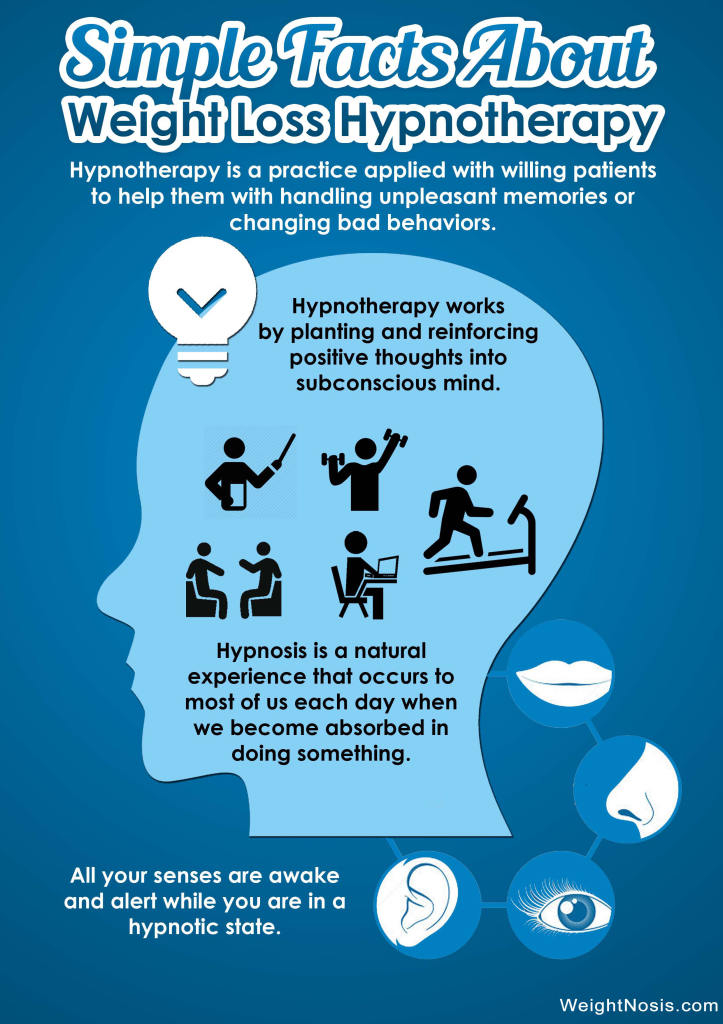 Simple Facts About
Weight Loss Hypnotherapy

Hypnotherapy is a practice applied with willing patients to help them with handling unpleasant memories or changing bad behaviors.

Hypnotherapy works by planting and reinforcing positive thoughts into subconscious mind.

Hypnosis is a natural experience that occurs to most of us each day when we become absorbed in doing something.

All your senses are awake and alert while you are in a hypnotic state.

WeightNosis.com