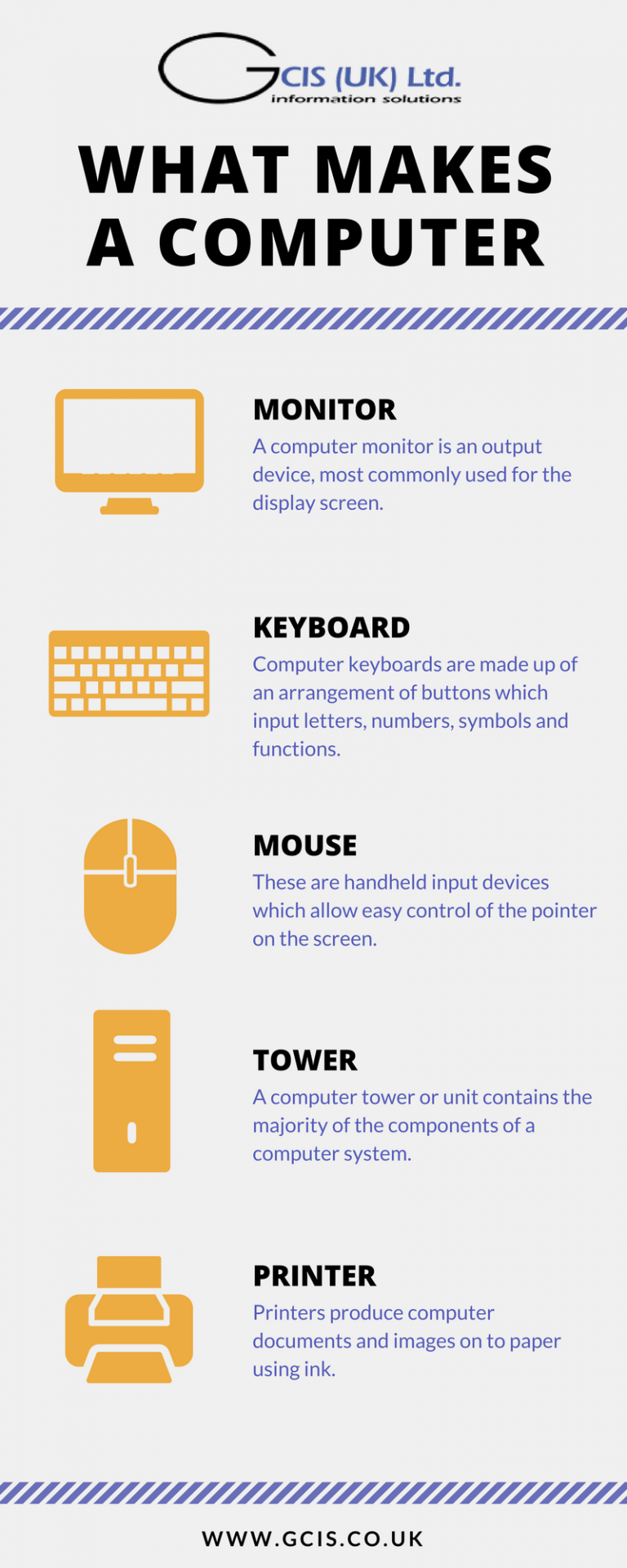 GCIS (UK) Ltd.
information solutions

WHAT MAKES A COMPUTER

MONITOR
A computer monitor is an output device, most commonly used for the display screen.

KEYBOARD
Computer keyboards are made up of an arrangement of buttons which input letters, numbers, symbols and functions.

MOUSE
These are handheld input devices which allow easy control of the pointer on the screen.

TOWER
A computer tower or unit contains the majority of the components of a computer system.

PRINTER
Printers produce computer documents and images on to paper using ink.

WWW.GCIS.CO.UK