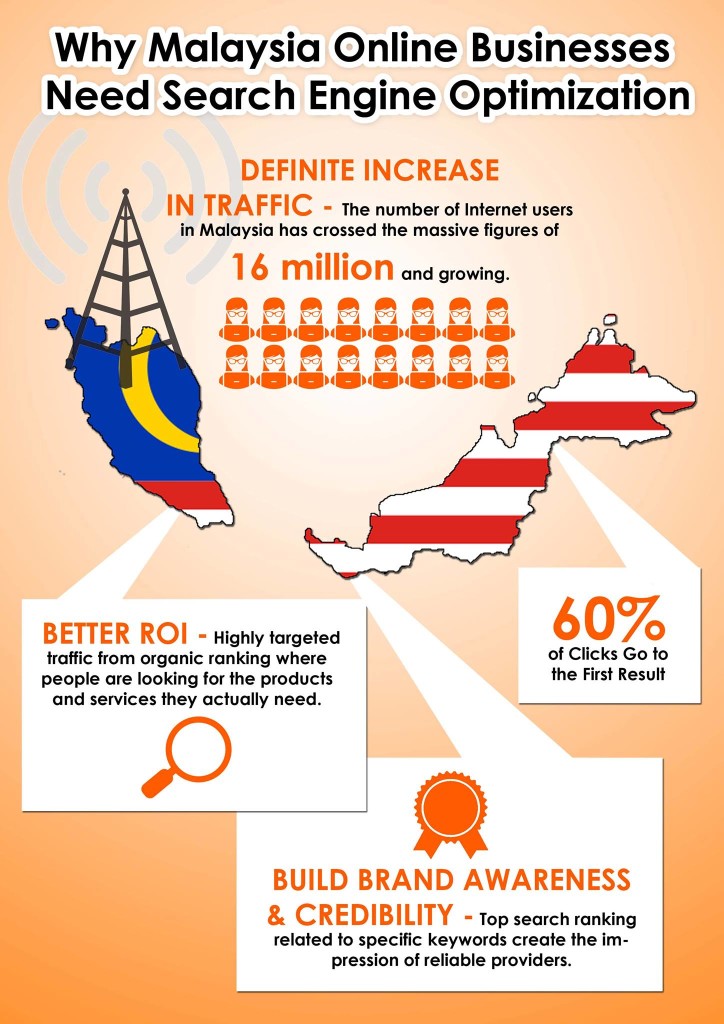 Why Malaysia Online Businesses Need Search Engine Optimization

DEFINITE INCREASE IN TRAFFIC - The number of Internet users in Malaysia has crossed the massive figures of 16 million and growing.

BETTER ROI - Highly targeted traffic from organic ranking where people are looking for the products and services they actually need.

60% of Clicks Go to the First Result

BUILD BRAND AWARENESS & CREDIBILITY - Top search ranking related to specific keywords create the impression of reliable providers.